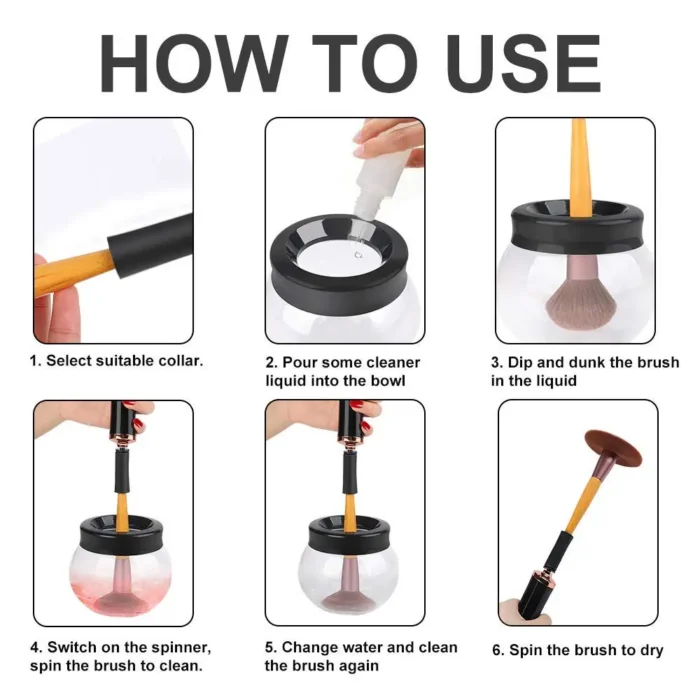 HOW TO USE

1. Select suitable collar.

2. Pour some cleaner liquid into the bowl

3. Dip and dunk the brush in the liquid

4. Switch on the spinner, spin the brush to clean.

5. Change water and clean the brush again

6. Spin the brush to dry